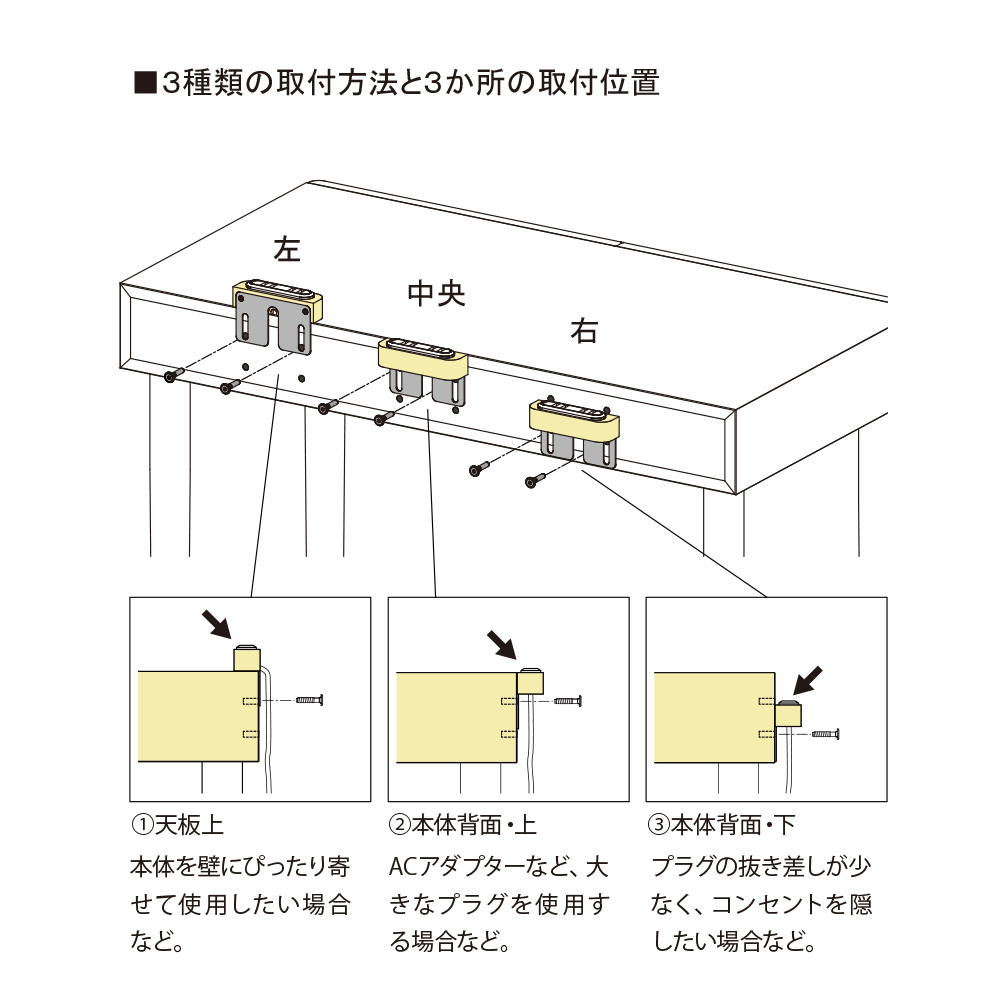 ■3種類の取付方法と3か所の取付位置

左

中央

右

①天板上

本体を壁にぴったり寄せて使用したい場合など。

②本体背面・上

ACアダプターなど、大きなプラグを使用する場合など。

③本体背面・下

プラグの抜き差しが少なく、コンセントを隠したい場合など。